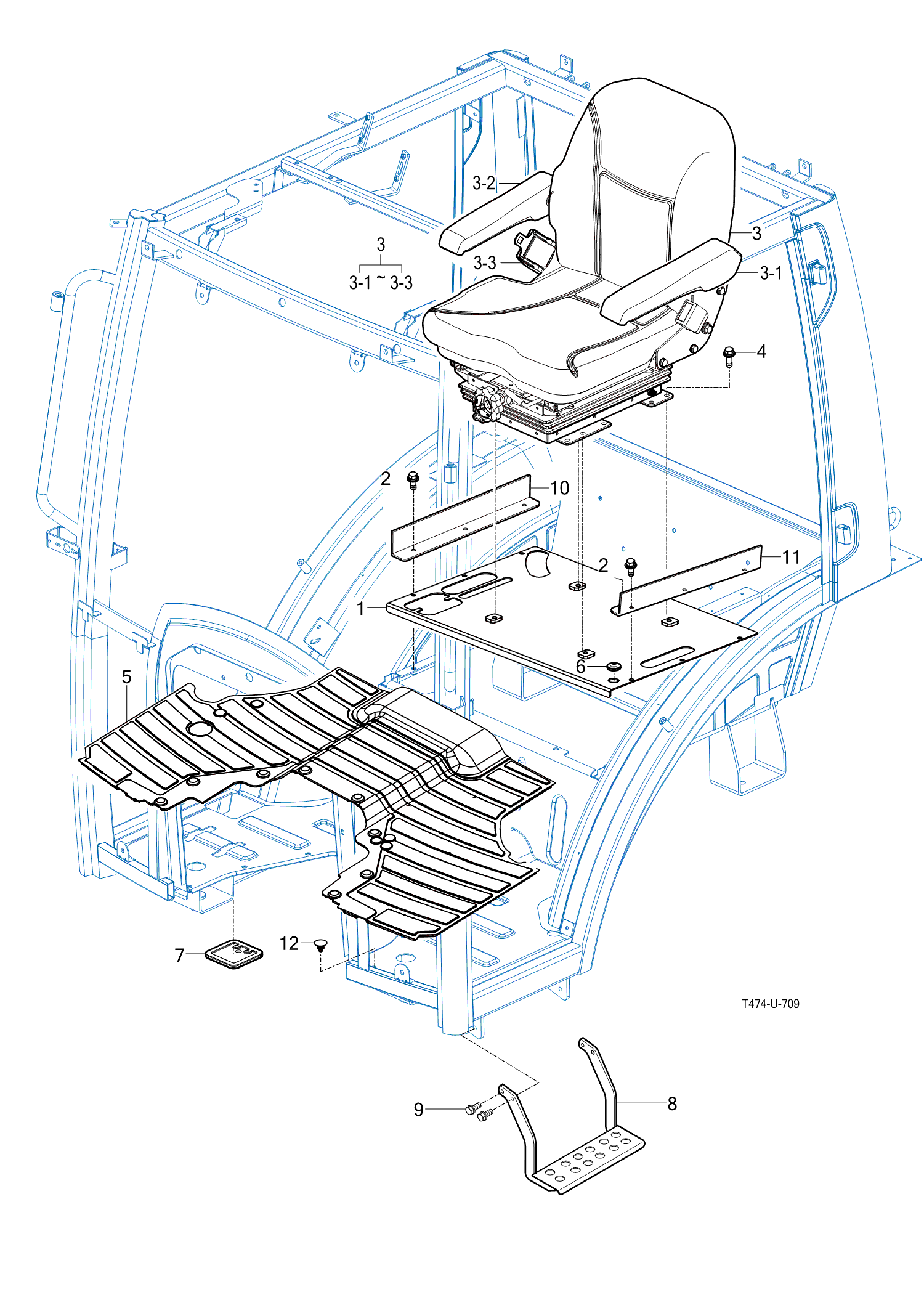 3-2

3
3-1 ~ 3-3

3-3

3

3-1

4

2

10

2

11

1

6

5

7

12

T474-U-709

9

8